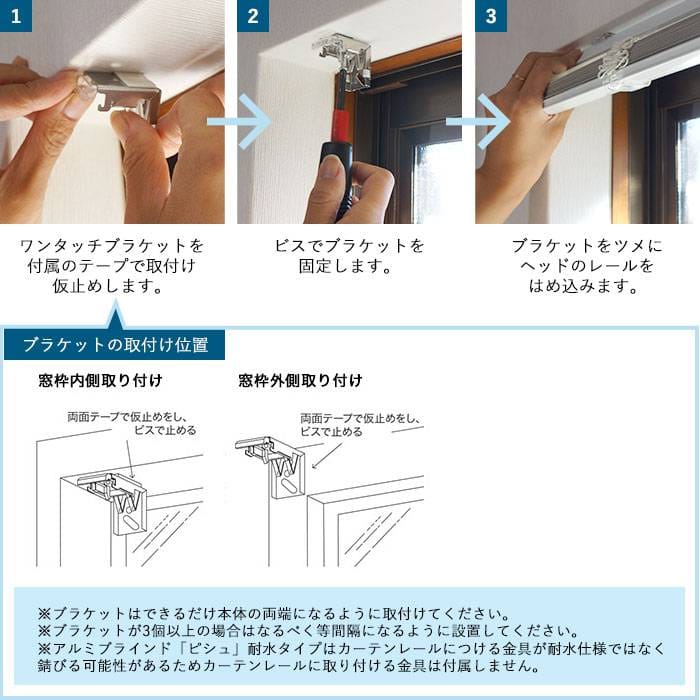 1

ワンタッチブラケットを付属のテープで取付け仮止めします。

2

ビスでブラケットを固定します。

3

ブラケットをツメにヘッドのレールをはめ込みます。

ブラケットの取付け位置

窓枠内側取り付け

両面テープで仮止めをし、ビスで止める

窓枠外側取り付け

両面テープで仮止めをし、ビスで止める

※ブラケットはできるだけ本体の両端になるように取付けてください。
※ブラケットが3個以上の場合はなるべく等間隔になるように設置してください。
※アルミブラインド「ピシュ」耐水タイプはカーテンレールにつける金具が耐水仕様ではなく錆びる可能性があるためカーテンレールに取り付ける金具は付属しません。