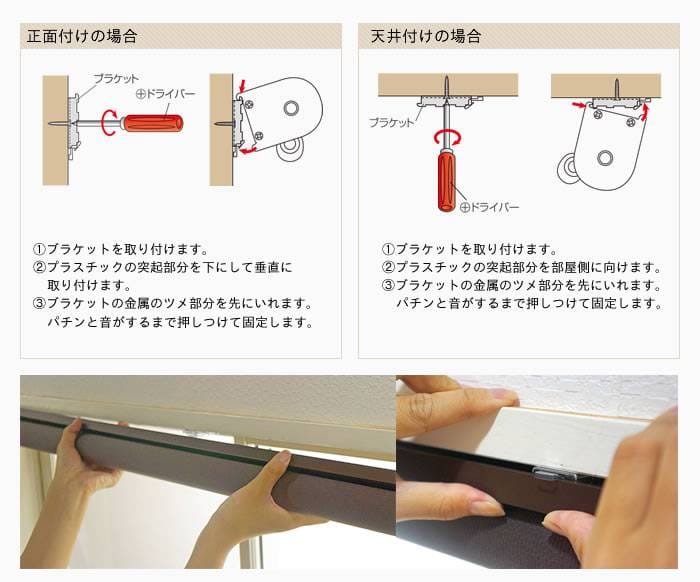 正面付けの場合

ブラケット
⊕ドライバー

①ブラケットを取り付けます。
②プラスチックの突起部分を下にして垂直に取り付けます。
③ブラケットの金属のツメ部分を先にいれます。パチンと音がするまで押しつけて固定します。

天井付けの場合

ブラケット
⊕ドライバー

①ブラケットを取り付けます。
②プラスチックの突起部分を部屋側に向けます。
③ブラケットの金属のツメ部分を先にいれます。パチンと音がするまで押しつけて固定します。