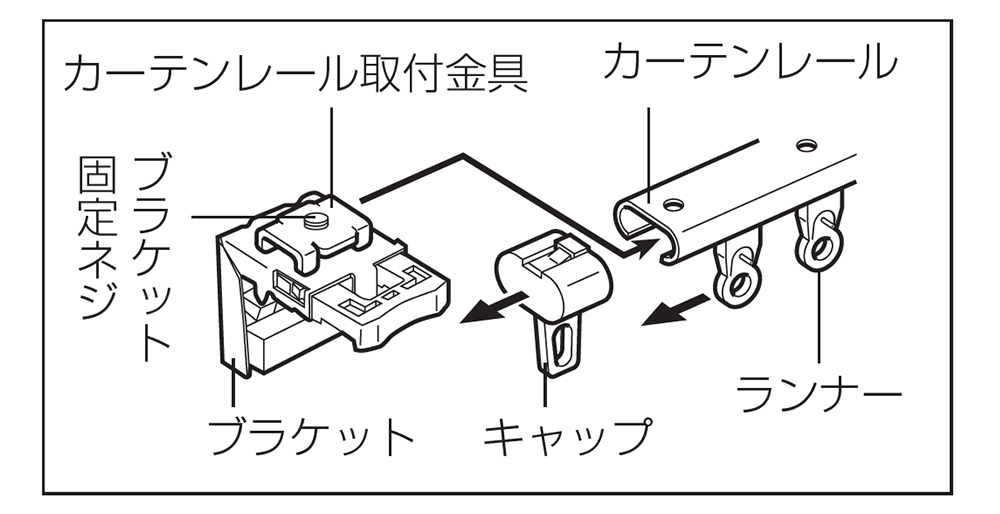 カーテンレール取付金具

カーテンレール

ブラケット固定ネジ

ブラケット

キャップ

ランナー