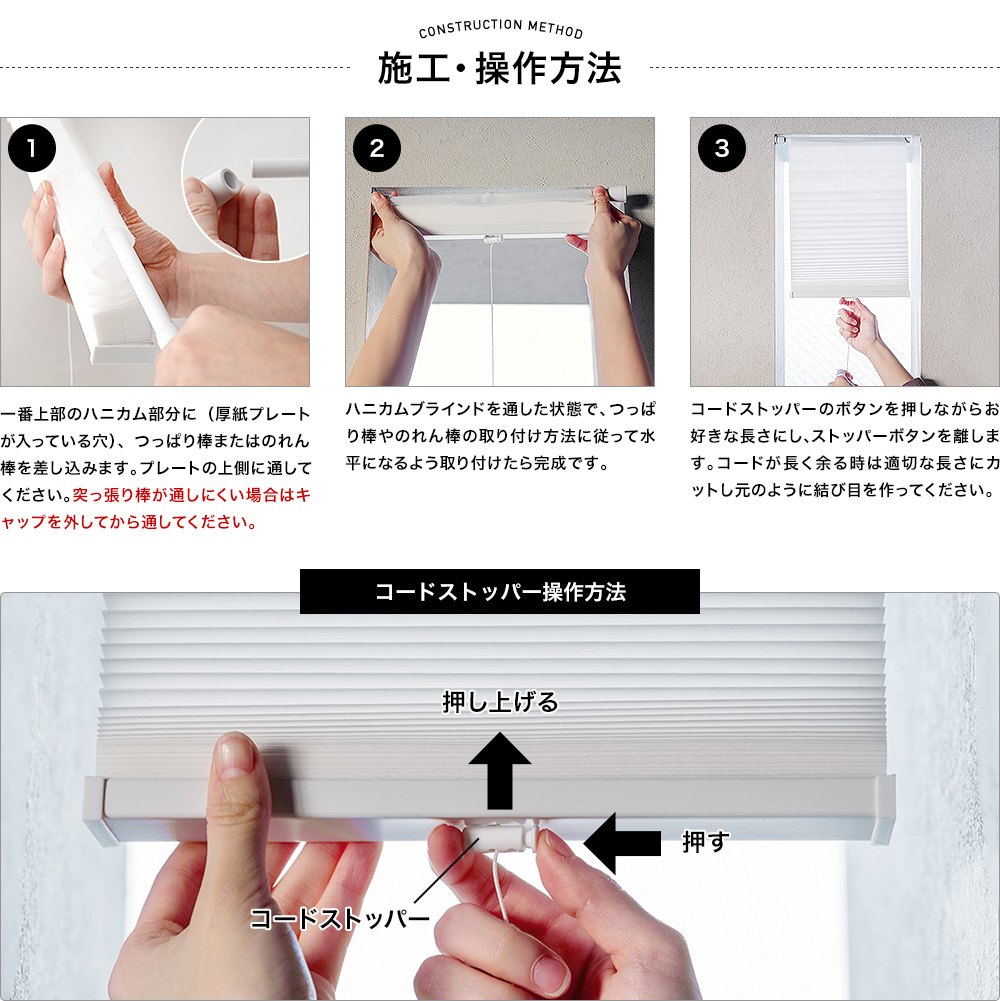 CONSTRUCTION METHOD

施工・操作方法

1

一番上部のハニカム部分に（厚紙プレートが入っている穴）、つっぱり棒またはのれん棒を差し込みます。プレートの上側に通してください。突っ張り棒が通しにくい場合はキャップを外してから通してください。

2

ハニカムブラインドを通した状態で、つっぱり棒やのれん棒の取り付け方法に従って水平になるよう取り付けたら完成です。

3

コードストッパーのボタンを押しながらお好きな長さにし、ストッパーボタンを離します。コードが長く余る時は適切な長さにカットし元のように結び目を作ってください。

コードストッパー操作方法

押し上げる

押す

コードストッパー