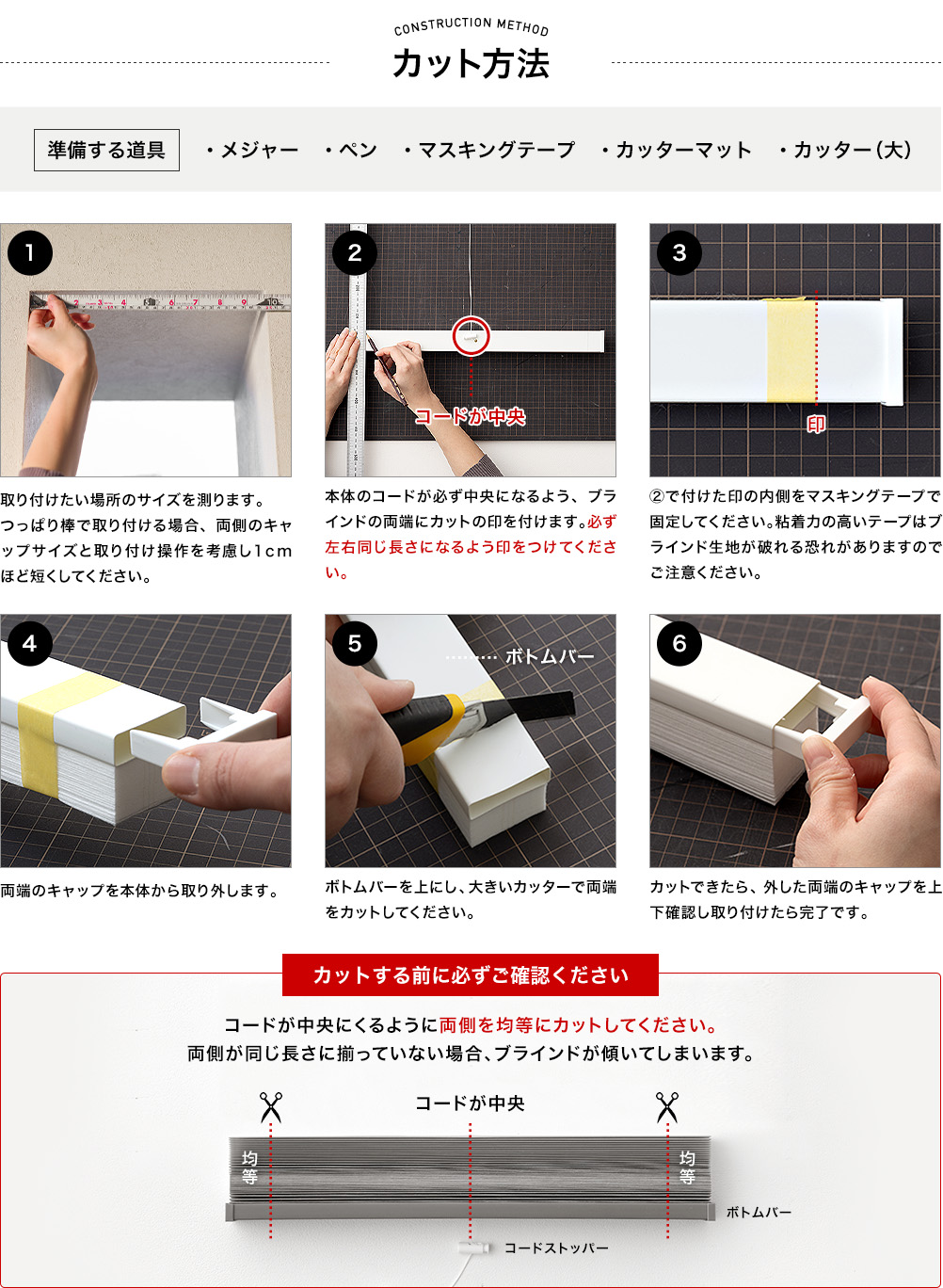 CONSTRUCTION METHOD
カット方法

準備する道具　・メジャー　・ペン　・マスキングテープ　・カッターマット　・カッター（大）

1
取り付けたい場所のサイズを測ります。つっぱり棒で取り付ける場合、両側のキャップサイズと取り付け操作を考慮し1cmほど短くしてください。

2
コードが中央
本体のコードが必ず中央になるよう、ブラインドの両端にカットの印を付けます。必ず左右同じ長さになるよう印をつけてください。

3
印
②で付けた印の内側をマスキングテープで固定してください。粘着力の高いテープはブラインド生地が破れる恐れがありますのでご注意ください。

4
両端のキャップを本体から取り外します。

5
ボトムバー
ボトムバーを上にし、大きいカッターで両端をカットしてください。

6
カットできたら、外した両端のキャップを上下確認し取り付けたら完了です。

カットする前に必ずご確認ください
コードが中央にくるように両側を均等にカットしてください。
両側が同じ長さに揃っていない場合、ブラインドが傾いてしまいます。

コードが中央
均等
均等
ボトムバー
コードストッパー