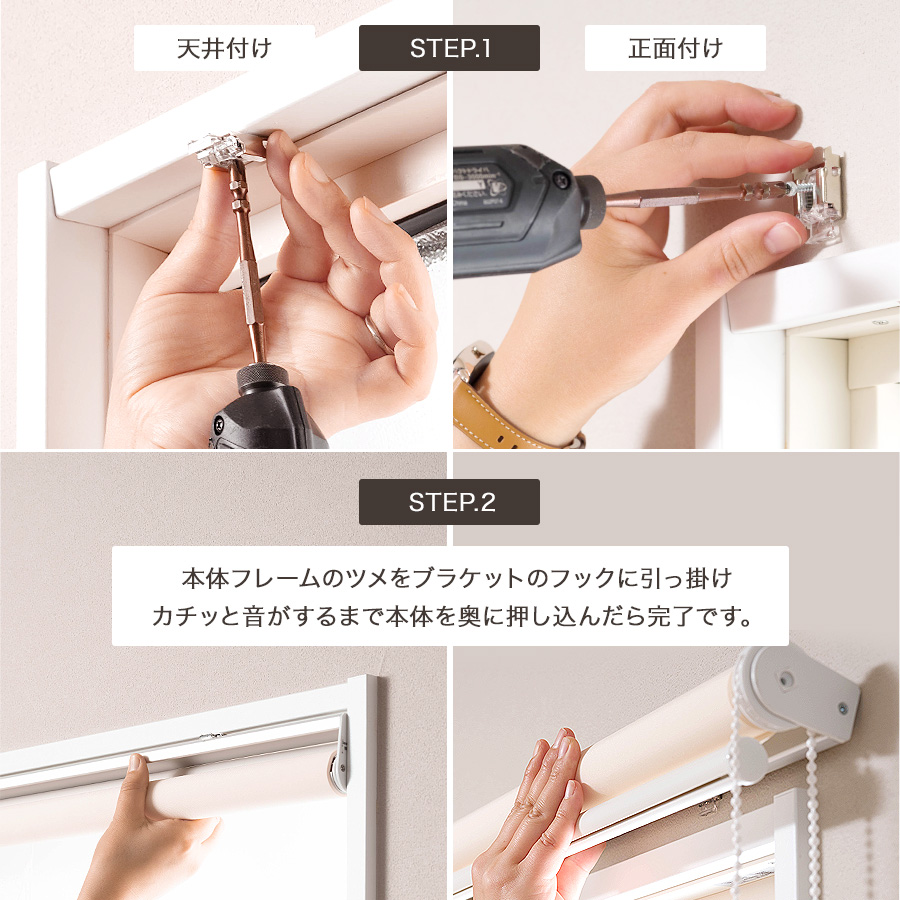 天井付け

STEP.1

正面付け

STEP.2

本体フレームのツメをブラケットのフックに引っ掛け
カチッと音がするまで本体を奥に押し込んだら完了です。