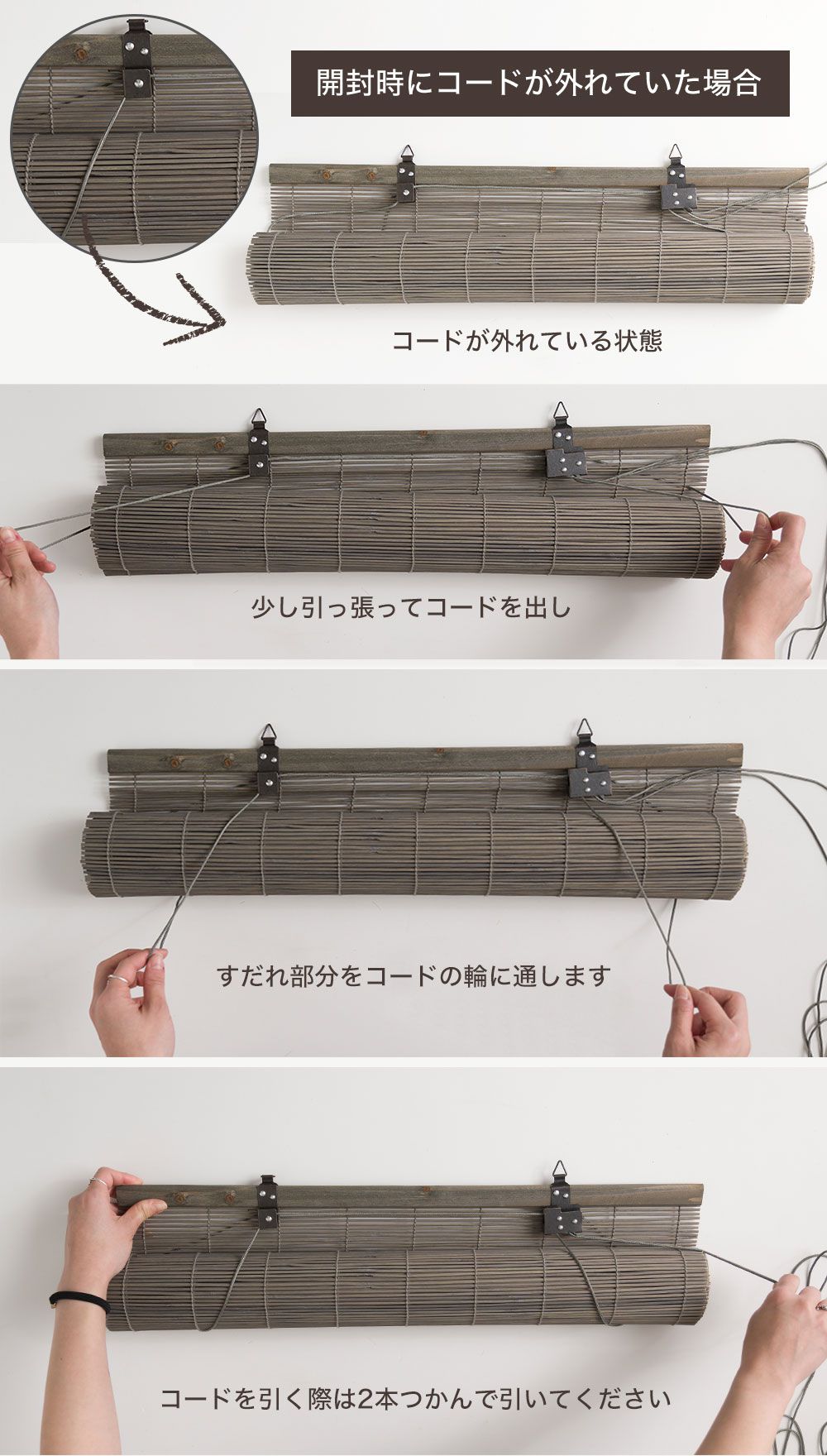 開封時にコードが外れていた場合

コードが外れている状態

少し引っ張ってコードを出し

すだれ部分をコードの輪に通します

コードを引く際は2本つかんで引いてください