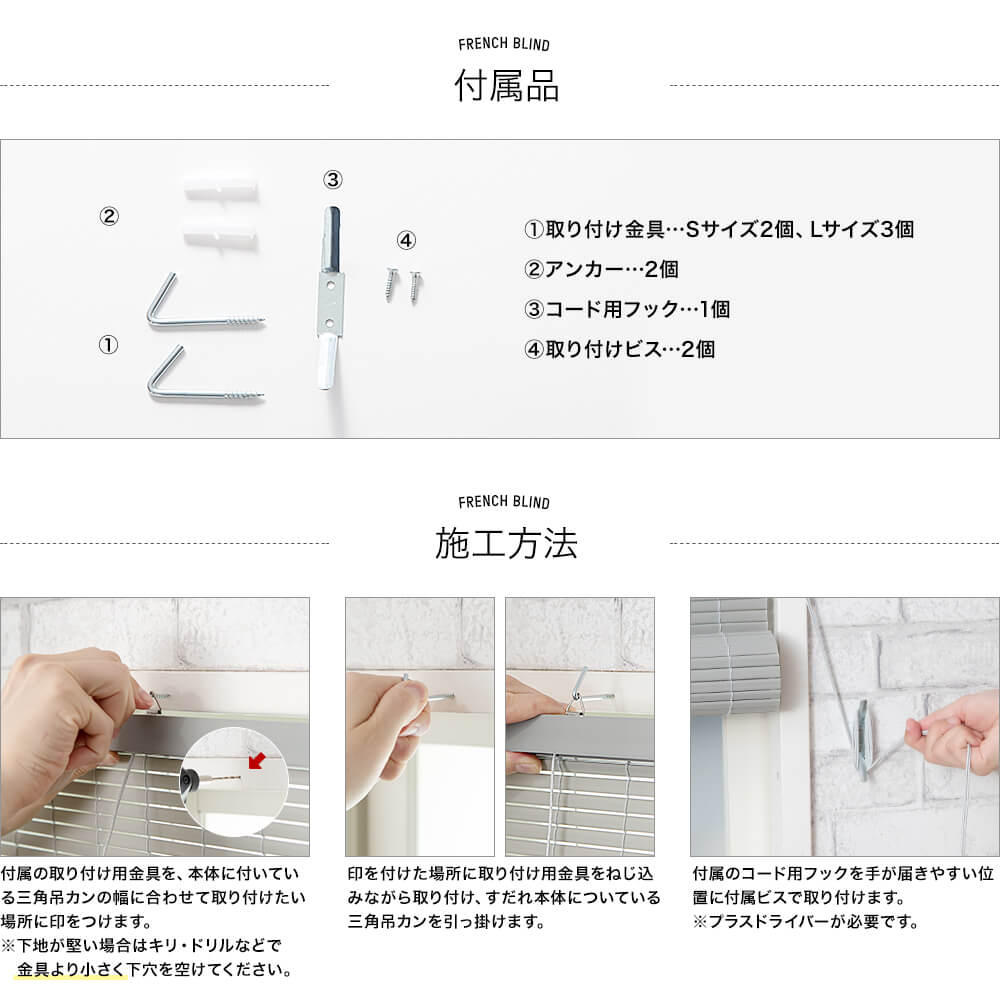 FRENCH BLIND

付属品

②

③

④

①

①取り付け金具…Sサイズ2個、Lサイズ3個

②アンカー…2個

③コード用フック…1個

④取り付けビス…2個

FRENCH BLIND

施工方法

付属の取り付け用金具を、本体に付いている三角吊カンの幅に合わせて取り付けたい場所に印をつけます。
※下地が堅い場合はキリ・ドリルなどで金具より小さく下穴を空けてください。

印を付けた場所に取り付け用金具をねじ込みながら取り付け、すだれ本体についている三角吊カンを引っ掛けます。

付属のコード用フックを手が届きやすい位置に付属ビスで取り付けます。
※プラスドライバーが必要です。